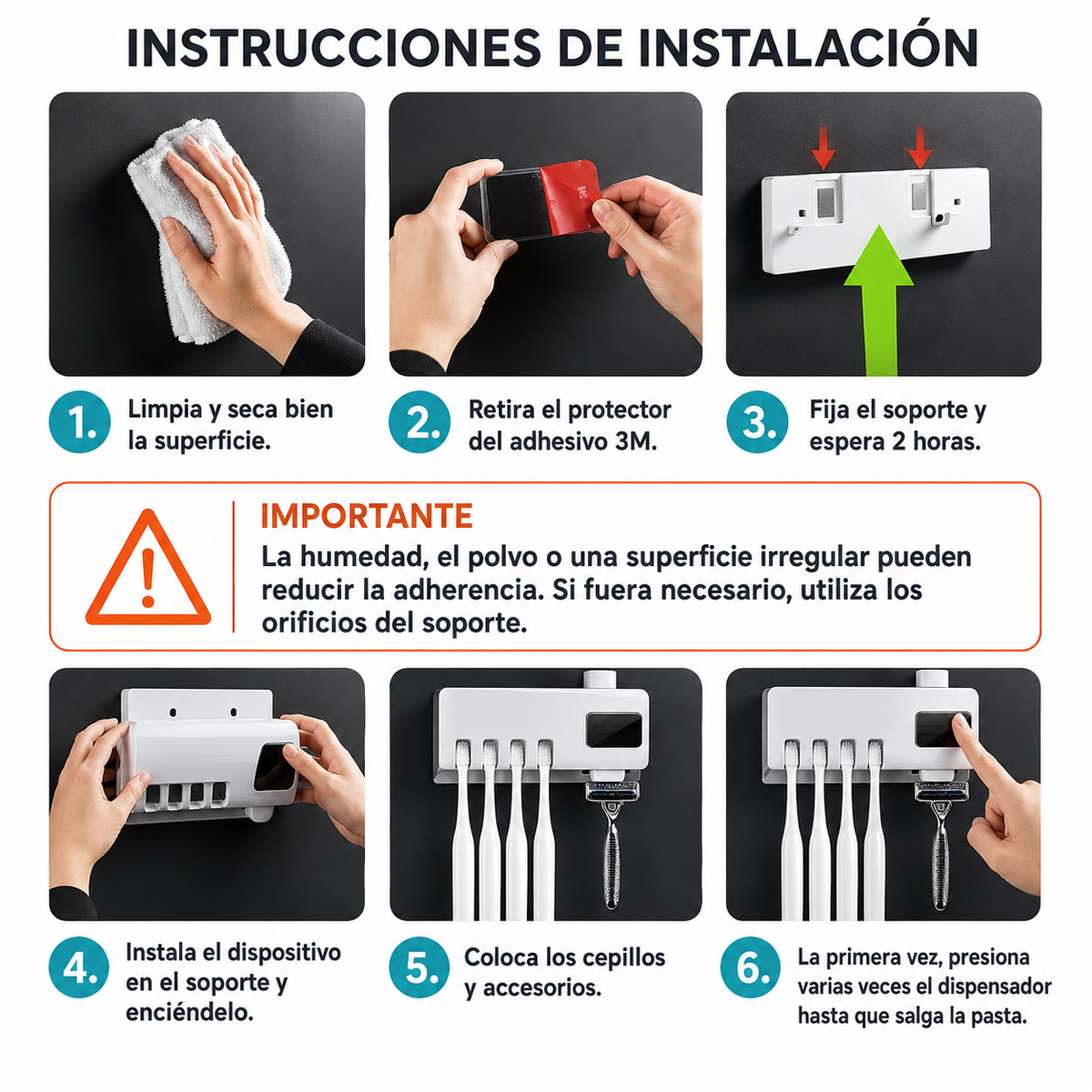 INSTRUCCIONES DE INSTALACIÓN

1. Limpia y seca bien la superficie.

2. Retira el protector del adhesivo 3M.

3. Fija el soporte y espera 2 horas.

IMPORTANTE
La humedad, el polvo o una superficie irregular pueden reducir la adherencia. Si fuera necesario, utiliza los orificios del soporte.

4. Instala el dispositivo en el soporte y enciéndelo.

5. Coloca los cepillos y accesorios.

6. La primera vez, presiona varias veces el dispensador hasta que salga la pasta.